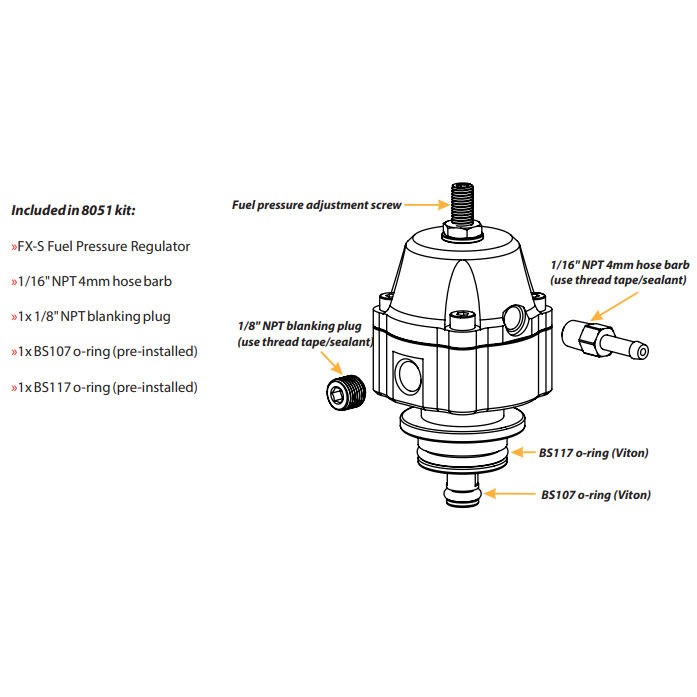 Included in 8051 kit:

»FX-S Fuel Pressure Regulator

»1/16" NPT 4mm hose barb

»1x 1/8" NPT blanking plug

»1x BS107 o-ring (pre-installed)

»1x BS117 o-ring (pre-installed)

Fuel pressure adjustment screw

1/16" NPT 4mm hose barb (use thread tape/sealant)

1/8" NPT blanking plug (use thread tape/sealant)

BS117 o-ring (Viton)

BS107 o-ring (Viton)